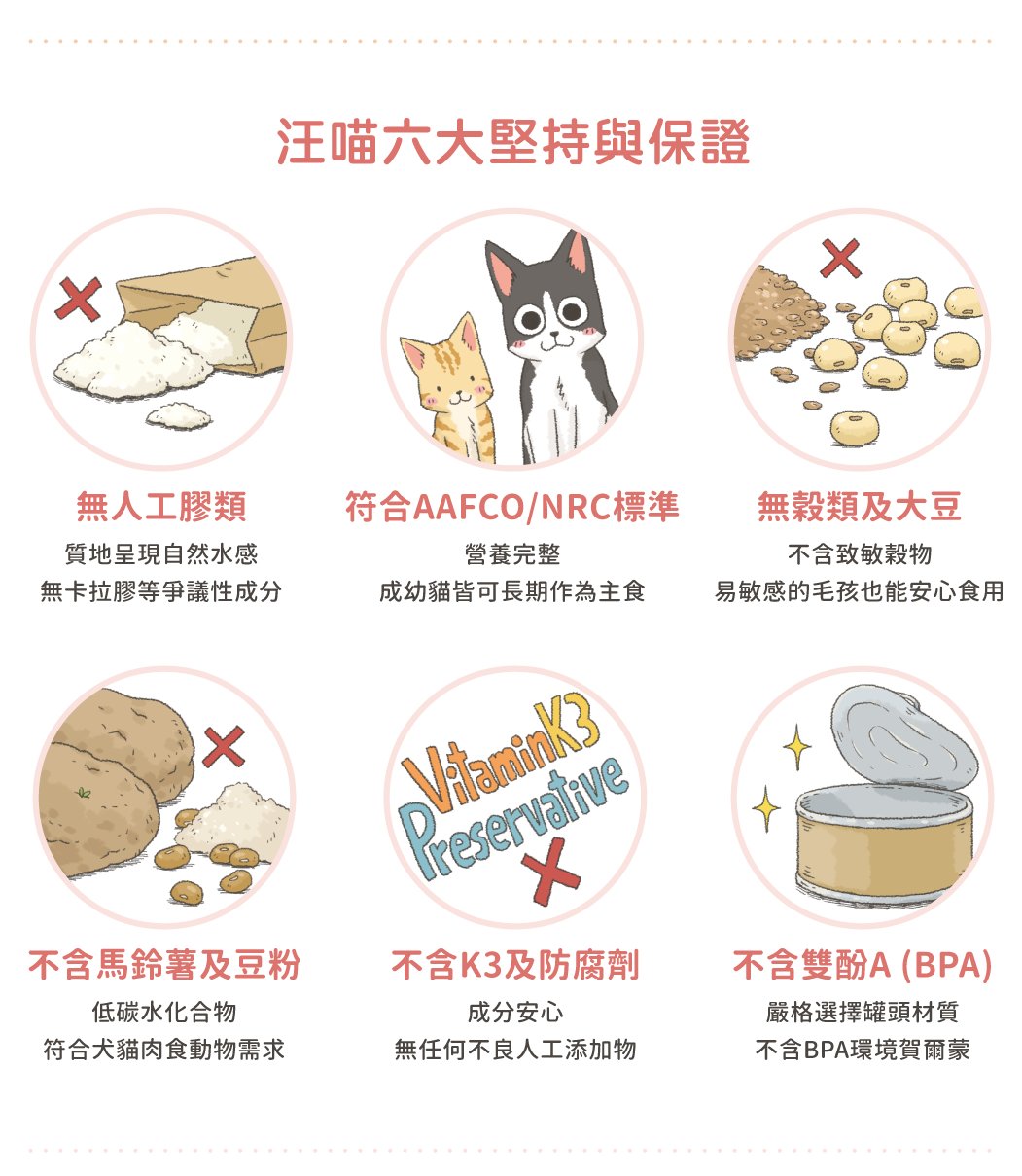 汪喵六大堅持與保證

無人工膠類
質地呈現自然水感
無卡拉膠等爭議性成分

符合AAFCO/NRC標準
營養完整
成幼貓皆可長期作為主食

無穀類及大豆
不含致敏穀物
易敏感的毛孩也能安心食用

不含馬鈴薯及豆粉
低碳水化合物
符合犬貓肉食動物需求

VitaminK3
Preservative

不含K3及防腐劑
成分安心
無任何不良人工添加物

不含雙酚A (BPA)
嚴格選擇罐頭材質
不含BPA環境賀爾蒙